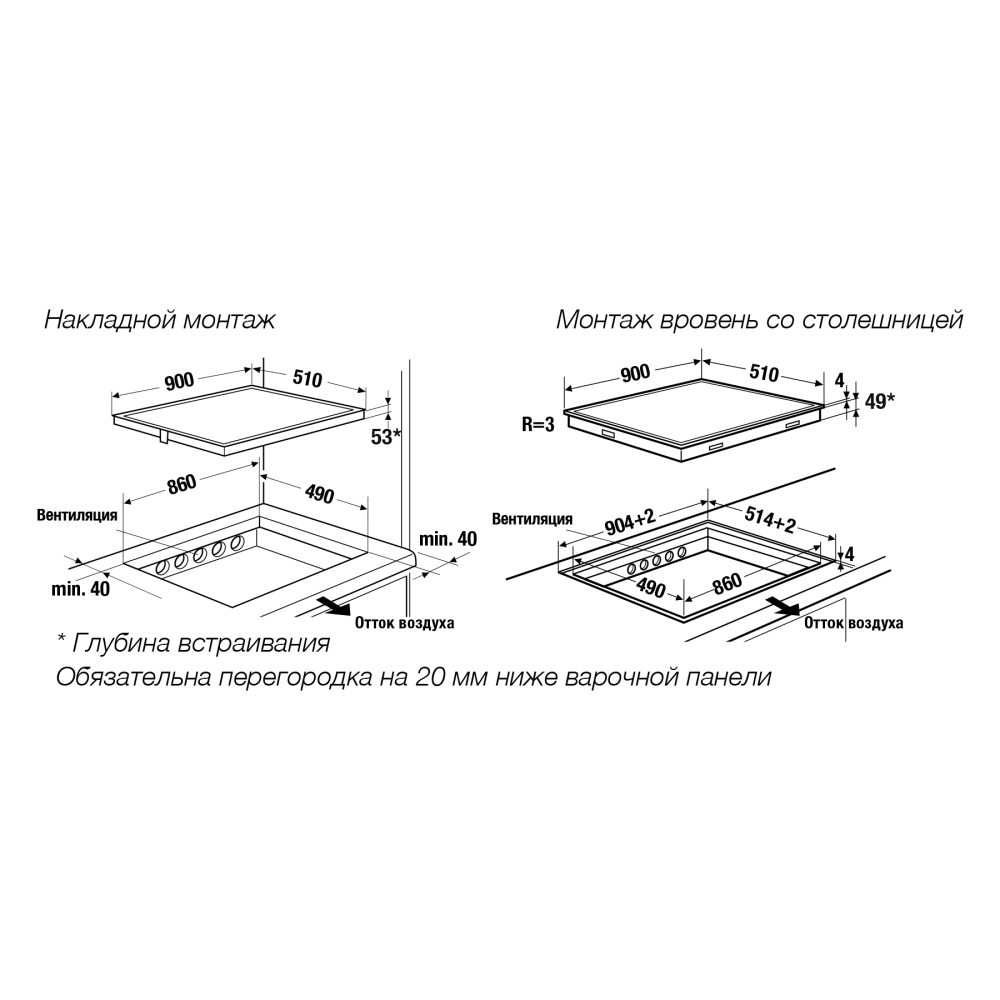 Накладной монтаж

900
510
53*
860
490
Вентиляция
min. 40
min. 40
Отток воздуха

Монтаж вровень со столешницей

900
510
4
49*
R=3
Вентиляция
904+2
514+2
4
490
860
Отток воздуха

* Глубина встраивания
Обязательна перегородка на 20 мм ниже варочной панели